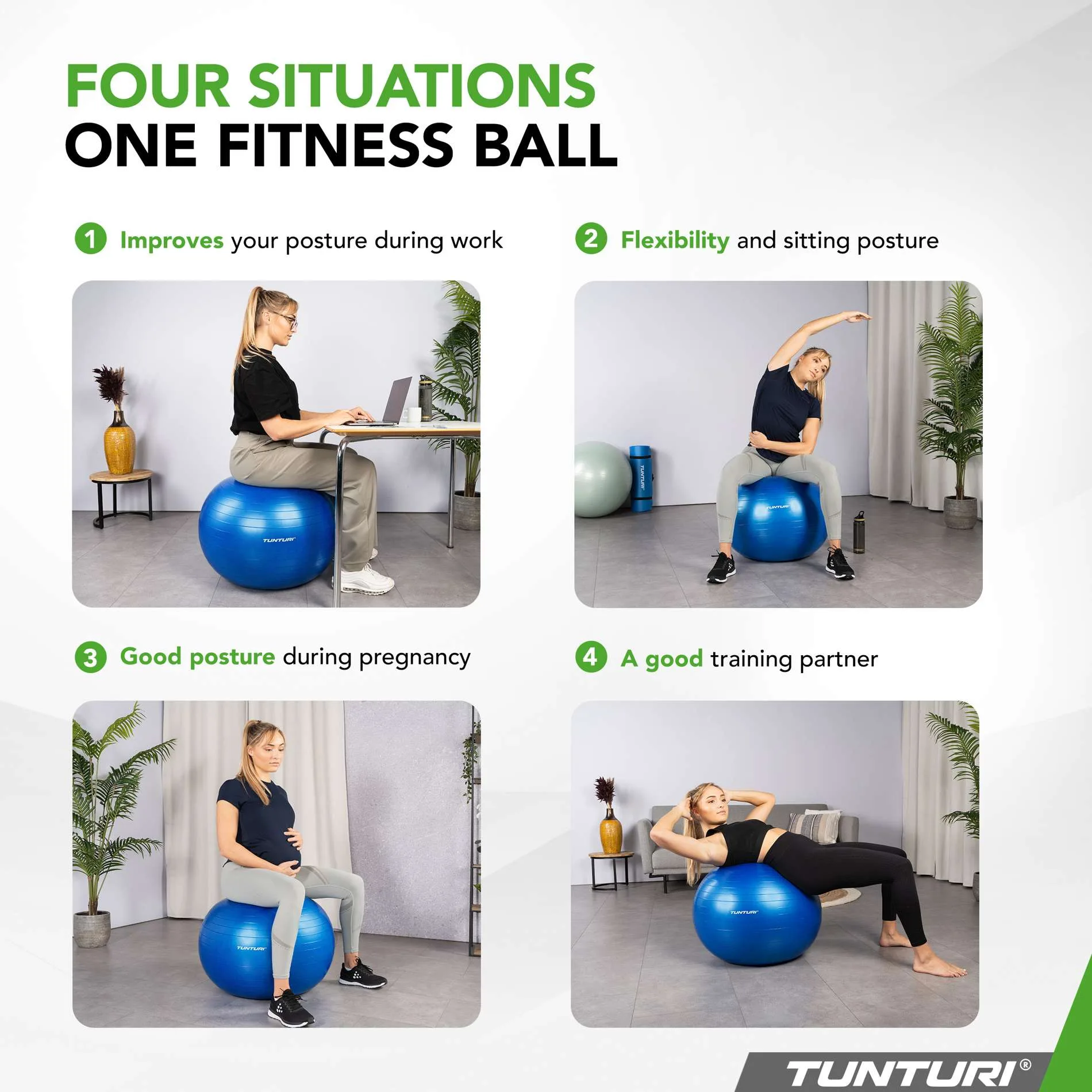 FOUR SITUATIONS
ONE FITNESS BALL

1 Improves your posture during work

TUNTURI

2 Flexibility and sitting posture

TUNTURI

TUNTURI

3 Good posture during pregnancy

TUNTURI

4 A good training partner

TUNTURI

TUNTURI®