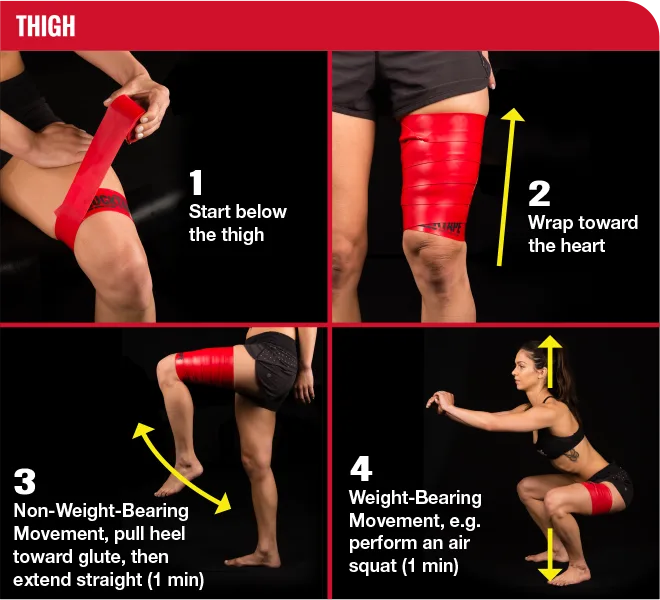 THIGH

1
Start below the thigh

2
Wrap toward the heart

3
Non-Weight-Bearing Movement, pull heel toward glute, then extend straight (1 min)

4
Weight-Bearing Movement, e.g. perform an air squat (1 min)